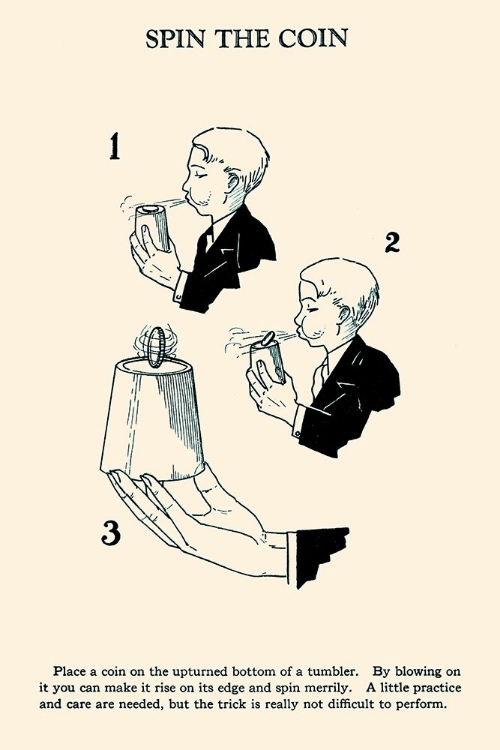 SPIN THE COIN

1

2

3

Place a coin on the upturned bottom of a tumbler. By blowing on it you can make it rise on its edge and spin merrily. A little practice and care are needed, but the trick is really not difficult to perform.