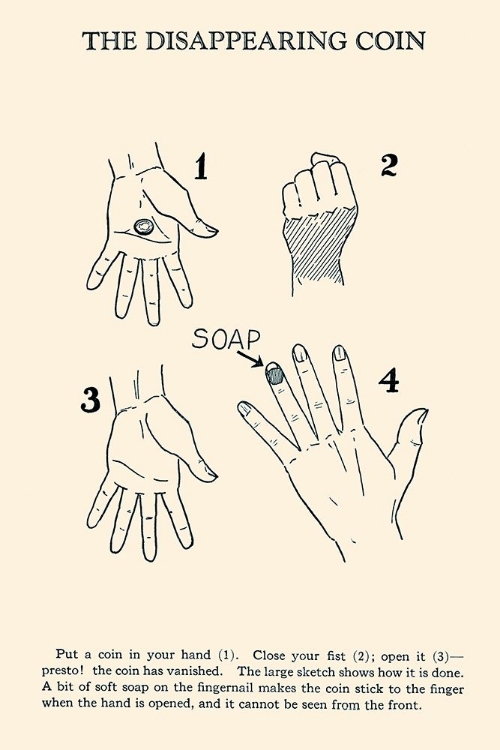 THE DISAPPEARING COIN

1

2

SOAP

3

4

Put a coin in your hand (1). Close your fist (2); open it (3)—presto! the coin has vanished. The large sketch shows how it is done. A bit of soft soap on the fingernail makes the coin stick to the finger when the hand is opened, and it cannot be seen from the front.